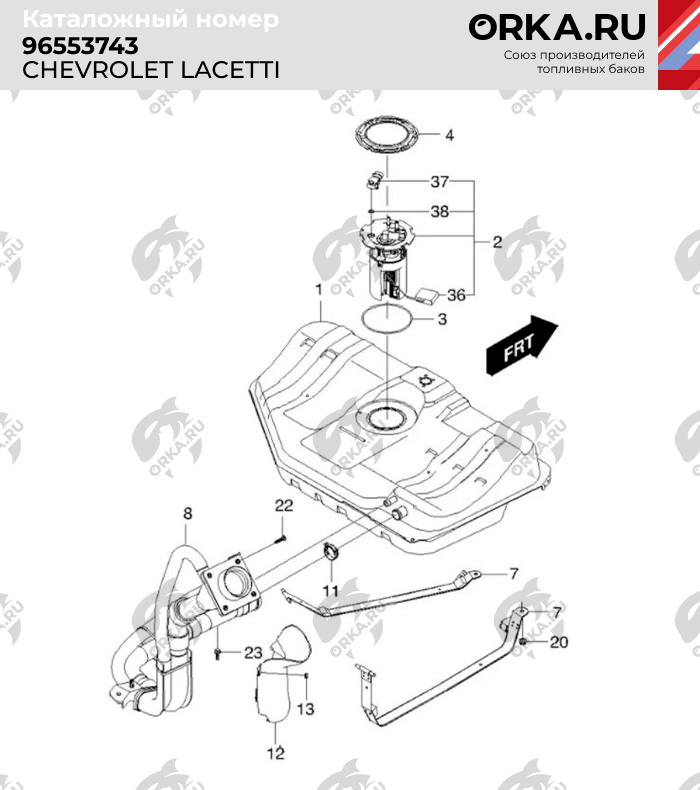 Каталожный номер
96553743
CHEVROLET LACETTI

ORKA.RU
Союз производителей топливных баков

4
37
38
2
36
1
3
FRT
8
22
11
7
7
20
23
13
12

ORKA.RU